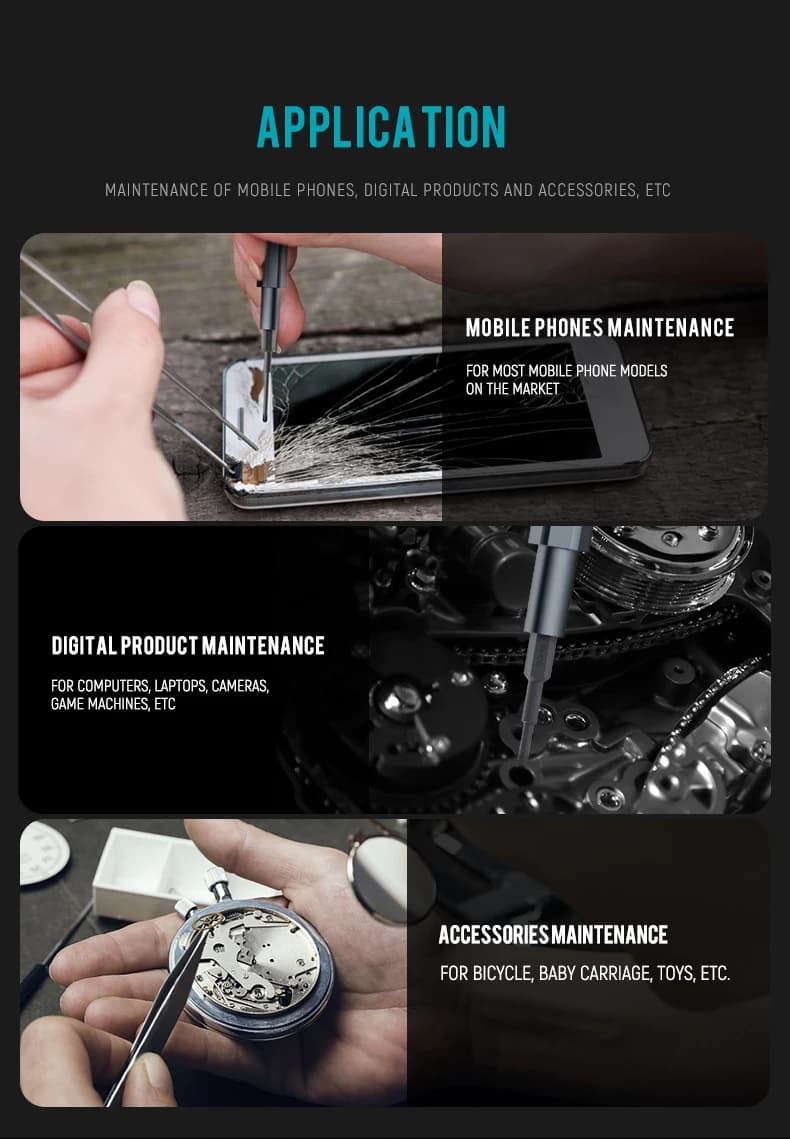 APPLICATION

MAINTENANCE OF MOBILE PHONES, DIGITAL PRODUCTS AND ACCESSORIES, ETC

MOBILE PHONES MAINTENANCE

FOR MOST MOBILE PHONE MODELS ON THE MARKET

DIGITAL PRODUCT MAINTENANCE

FOR COMPUTERS, LAPTOPS, CAMERAS, GAME MACHINES, ETC

ACCESSORIES MAINTENANCE

FOR BICYCLE, BABY CARRIAGE, TOYS, ETC.